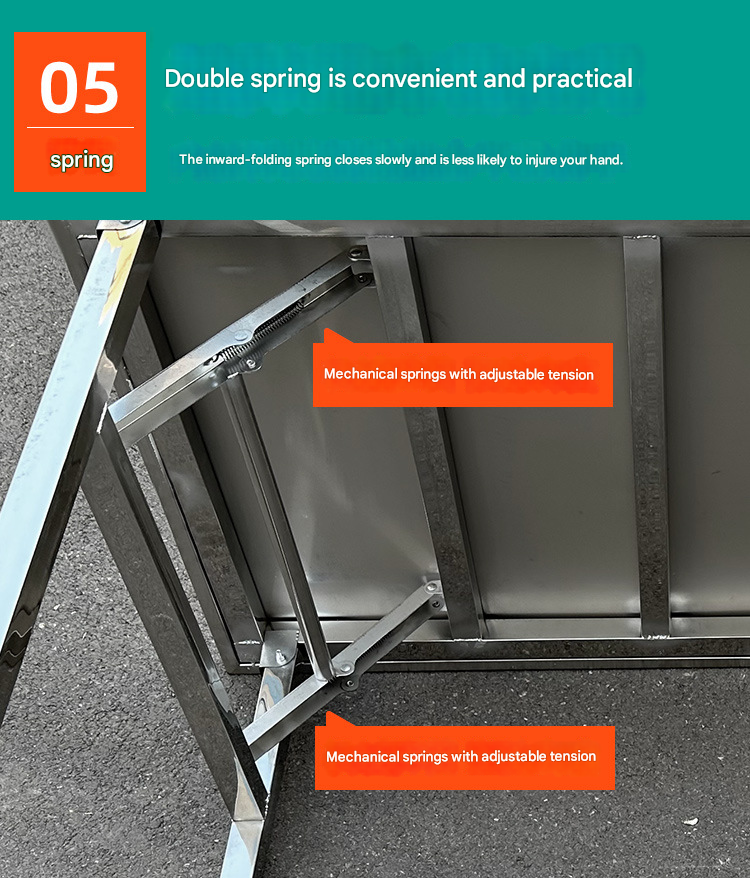 05
spring

Double spring is convenient and practical

The inward-folding spring closes slowly and is less likely to injure your hand.

Mechanical springs with adjustable tension

Mechanical springs with adjustable tension