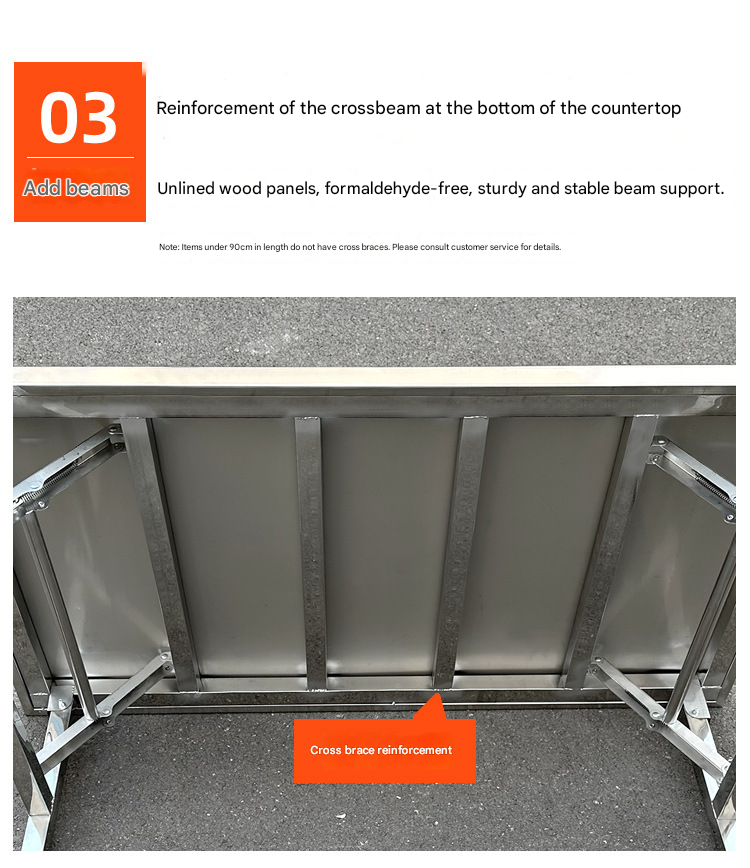 03

Add beams

Reinforcement of the crossbeam at the bottom of the countertop

Unlined wood panels, formaldehyde-free, sturdy and stable beam support.

Note: Items under 90cm in length do not have cross braces. Please consult customer service for details.

Cross brace reinforcement